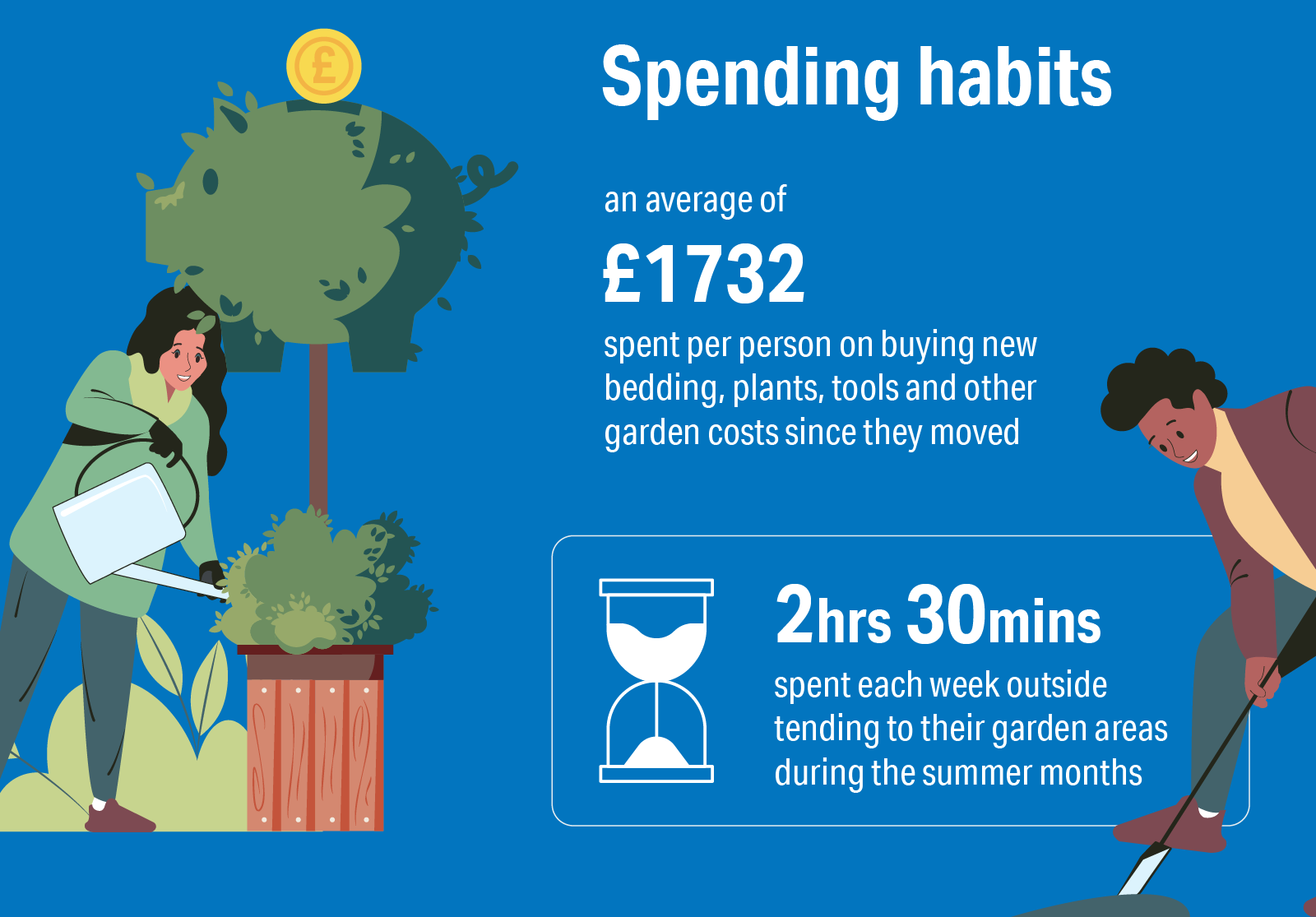 £

Spending habits

an average of

£1732

spent per person on buying new bedding, plants, tools and other garden costs since they moved

2hrs 30mins

spent each week outside tending to their garden areas during the summer months